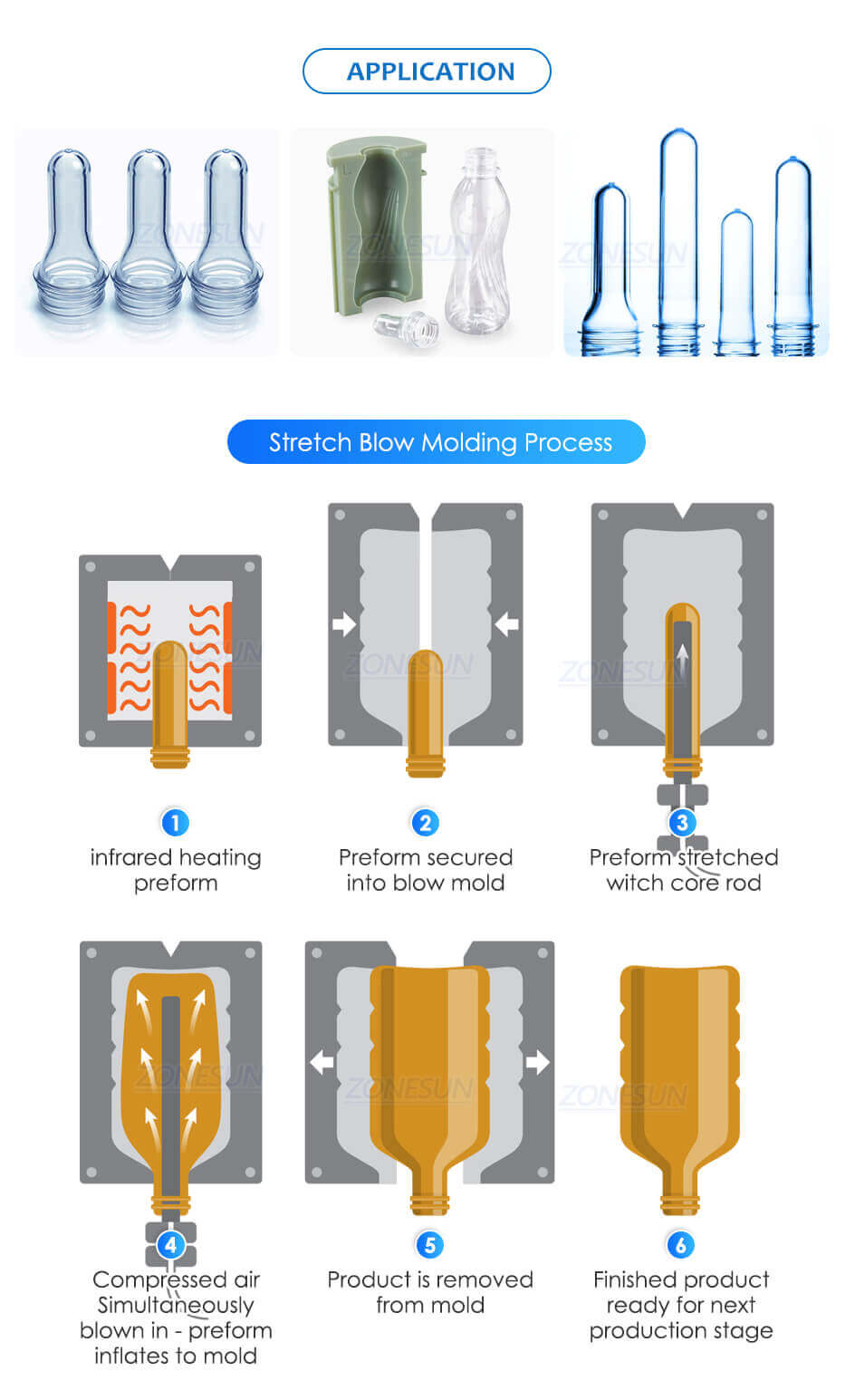 APPLICATION

ZONESUN

ZONESUN

ZONESUN

Stretch Blow Molding Process

ZONESUN

ZONESUN

ZONESUN

1
infrared heating preform

2
Preform secured into blow mold

3
Preform stretched witch core rod

ZONESUN

ZONESUN

ZONESUN

4
Compressed air Simultaneously blown in - preform inflates to mold

5
Product is removed from mold

6
Finished product ready for next production stage