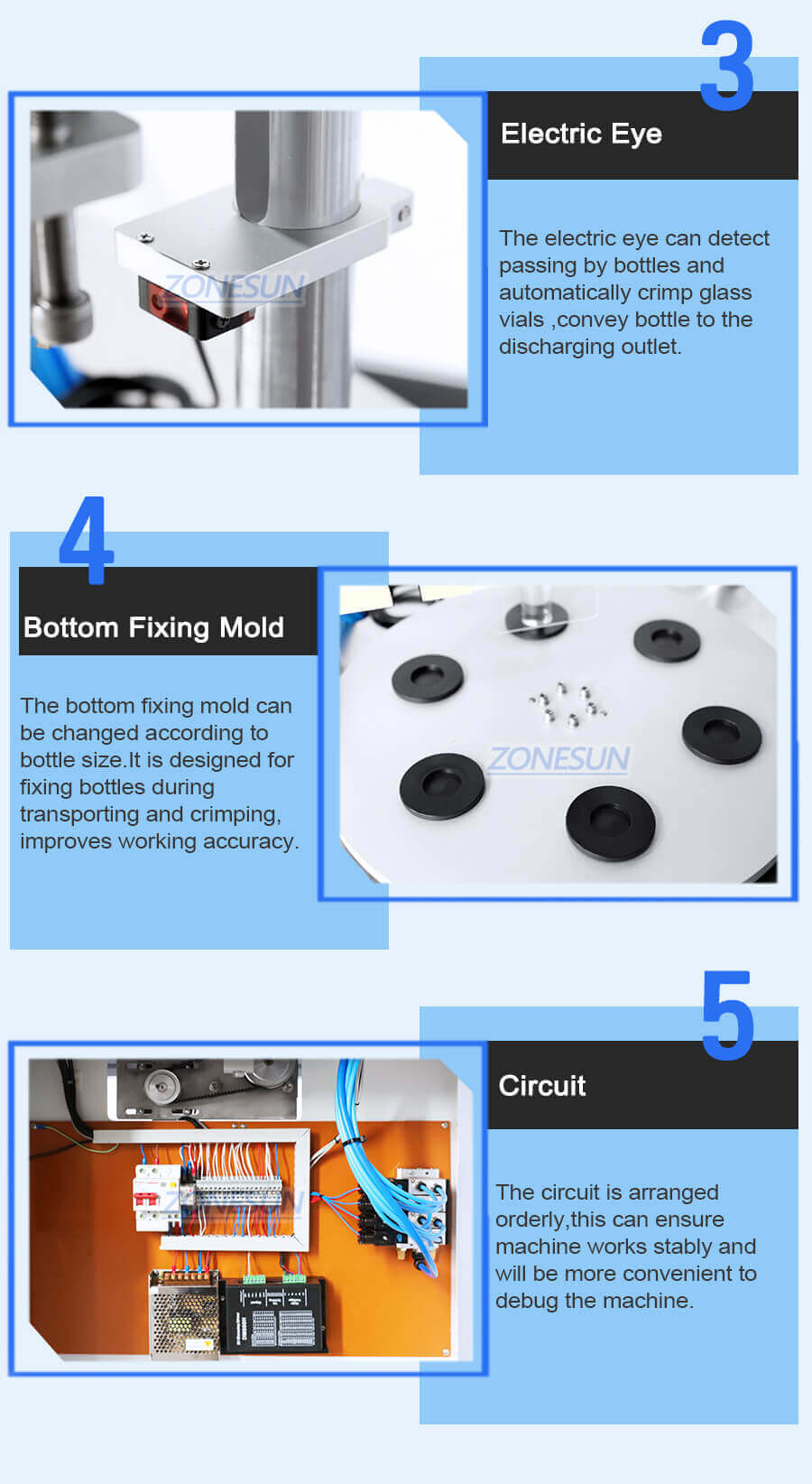 3

Electric Eye

ZONESUN

The electric eye can detect passing by bottles and automatically crimp glass vials ,convey bottle to the discharging outlet.

4

Bottom Fixing Mold

The bottom fixing mold can be changed according to bottle size.It is designed for fixing bottles during transporting and crimping, improves working accuracy.

ZONESUN

5

Circuit

ZONESUN

The circuit is arranged orderly,this can ensure machine works stably and will be more convenient to debug the machine.