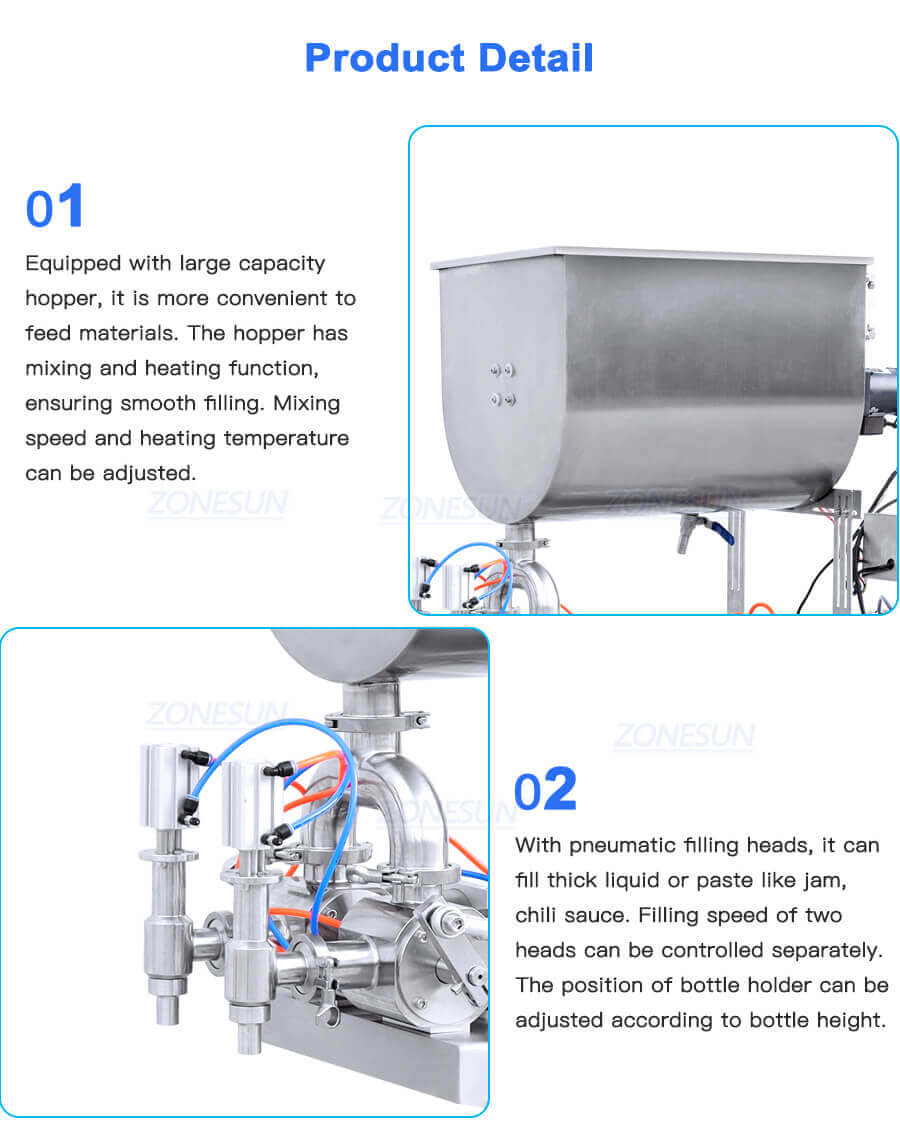 Product Detail

01

Equipped with large capacity hopper, it is more convenient to feed materials. The hopper has mixing and heating function, ensuring smooth filling. Mixing speed and heating temperature can be adjusted.

ZONESUN ZONESUN ZONESUN

ZONESUN ZONESUN ZONESUN

02

With pneumatic filling heads, it can fill thick liquid or paste like jam, chili sauce. Filling speed of two heads can be controlled separately. The position of bottle holder can be adjusted according to bottle height.