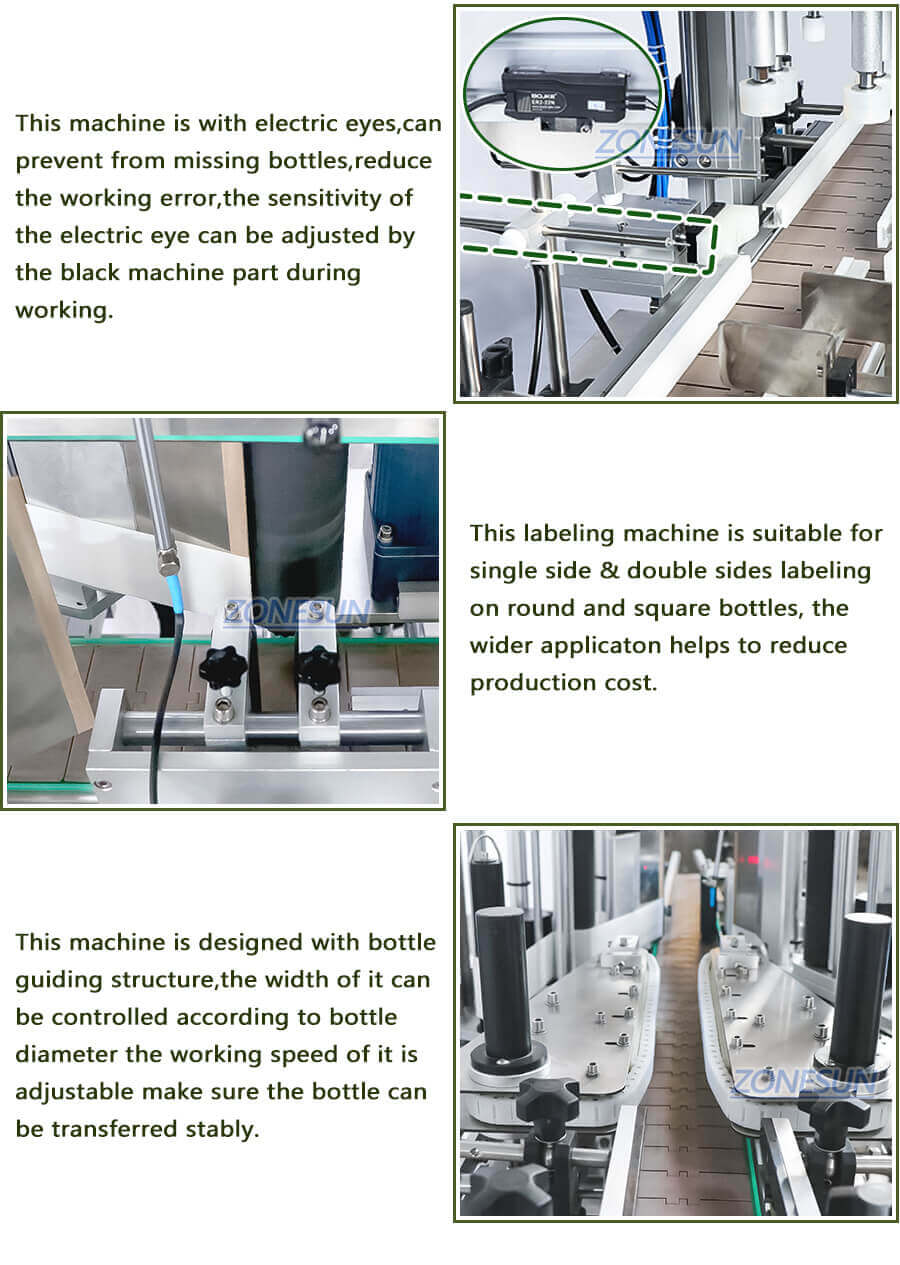 This machine is with electric eyes,can prevent from missing bottles,reduce the working error,the sensitivity of the electric eye can be adjusted by the black machine part during working.

BOJKE
ER2-22N

ZONESUN

ZONESUN

This labeling machine is suitable for single side & double sides labeling on round and square bottles, the wider applicaton helps to reduce production cost.

This machine is designed with bottle guiding structure,the width of it can be controlled according to bottle diameter the working speed of it is adjustable make sure the bottle can be transferred stably.

ZONESUN