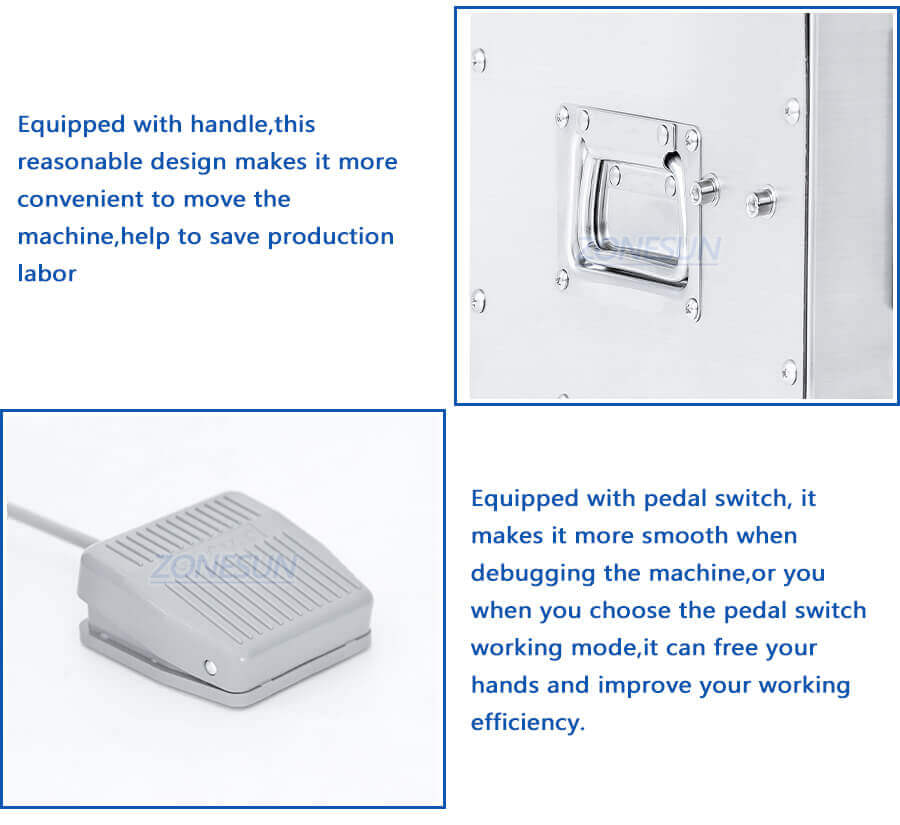 Equipped with handle,this reasonable design makes it more convenient to move the machine,help to save production labor

ZONESUN

ZONESUN

Equipped with pedal switch, it makes it more smooth when debugging the machine,or you when you choose the pedal switch working mode,it can free your hands and improve your working efficiency.